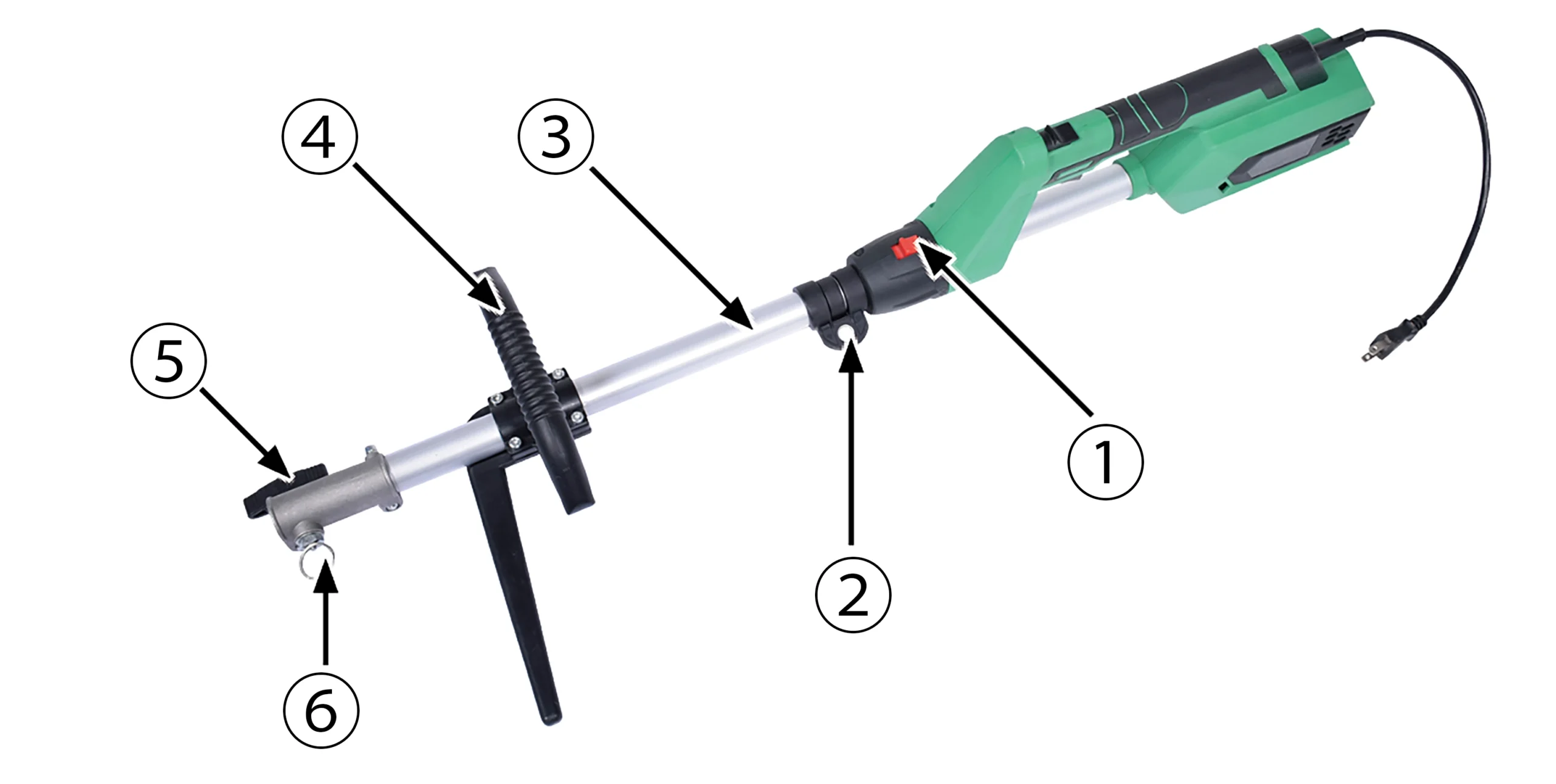 4
3
5
1
2
6