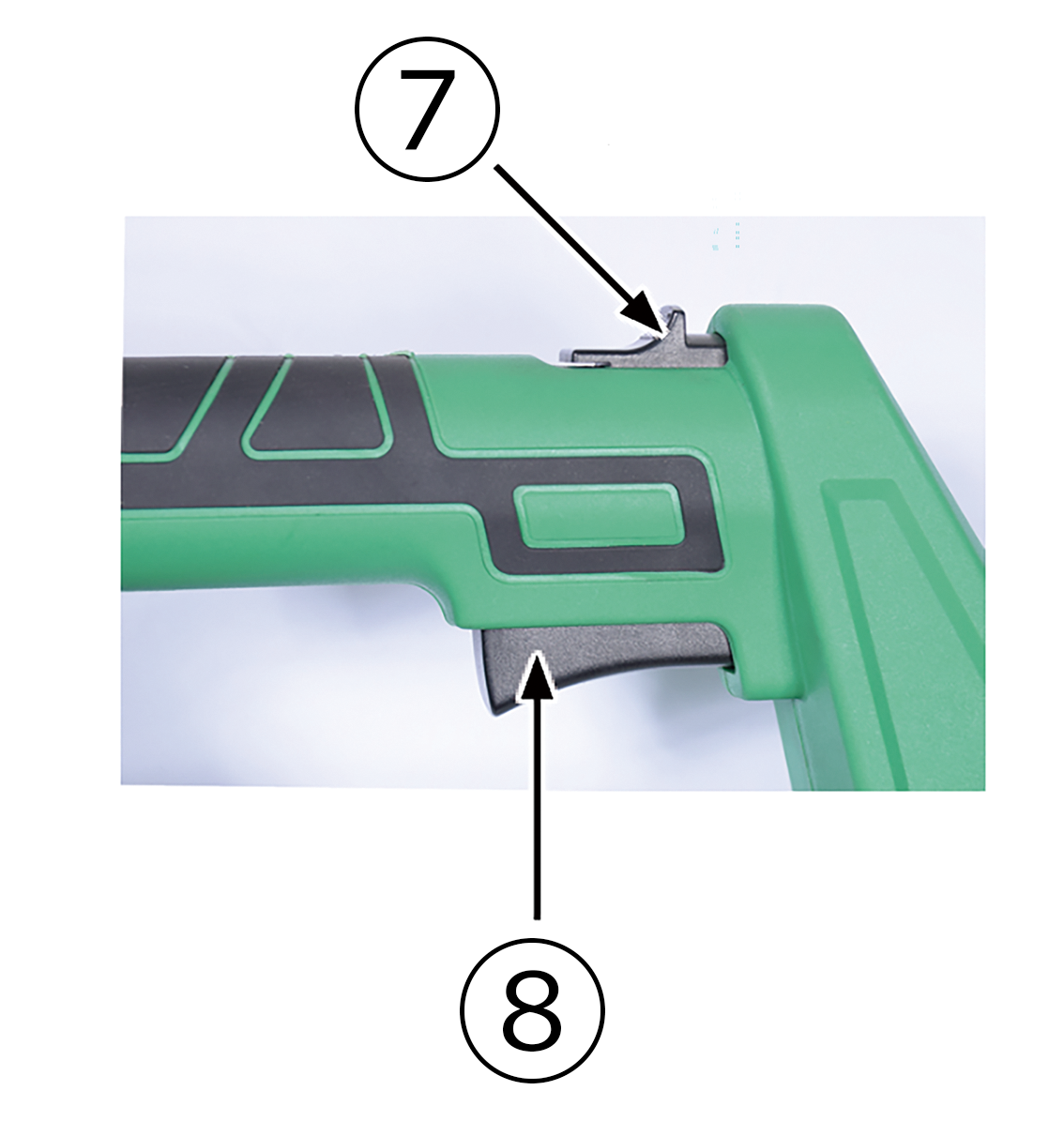 ⑦

⑧