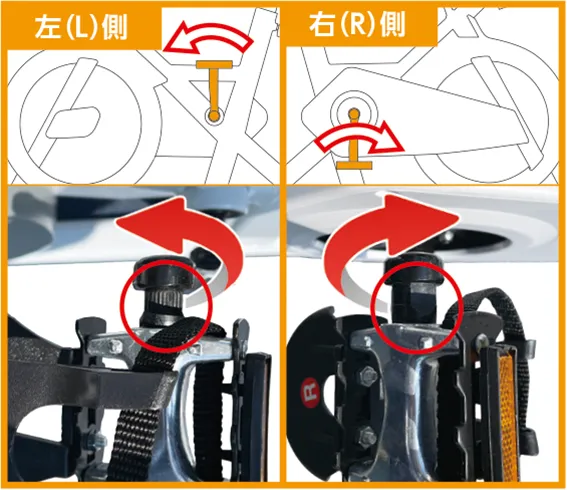 左(L)側

右(R)側

R