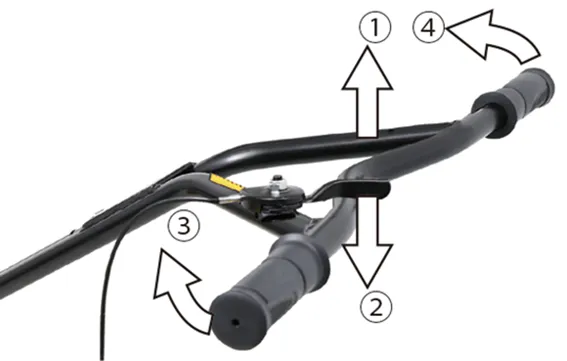 ①
④
③
②