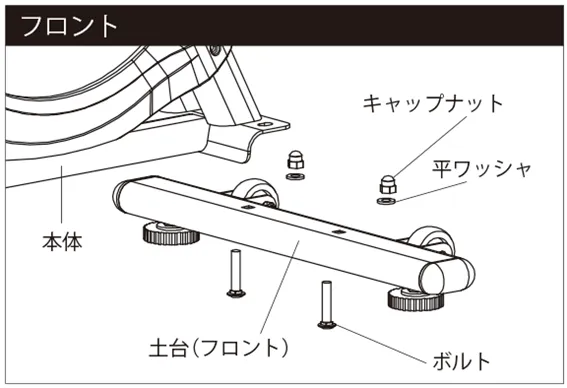 フロント

キャップナット

平ワッシャ

本体

土台（フロント）

ボルト