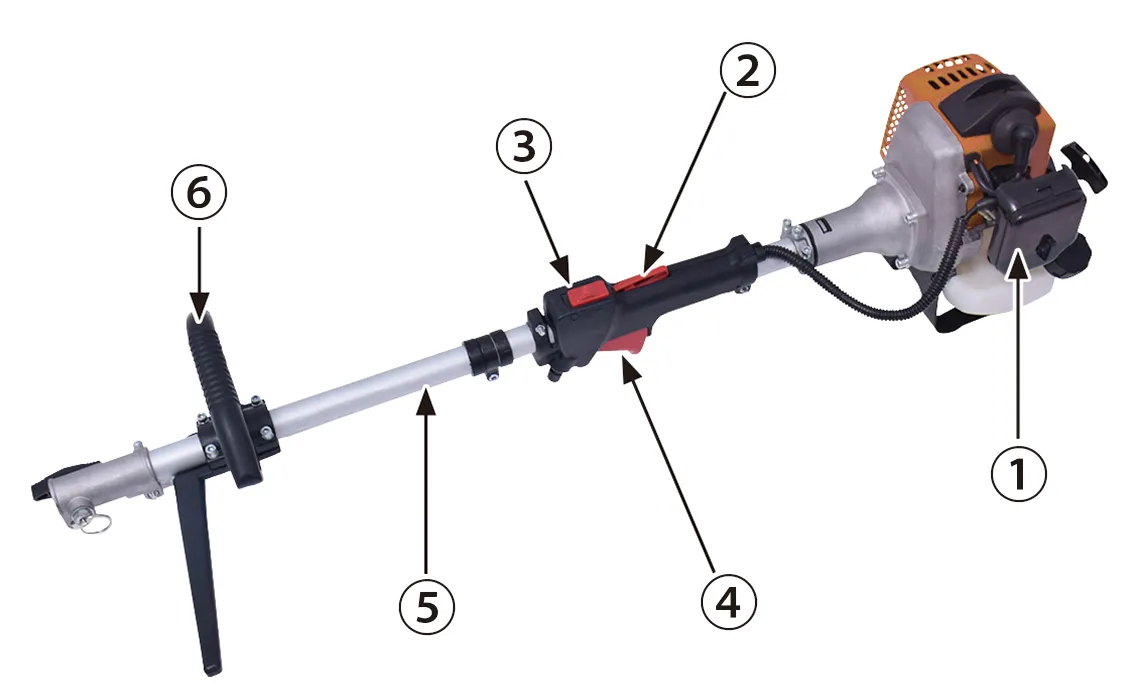 6
3
2
5
4
1