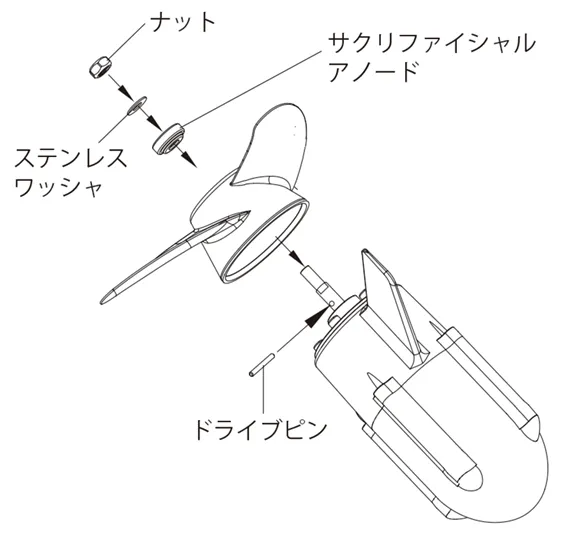 ナット

サクリファイシャル
アノード

ステンレス
ワッシャ

ドライブピン