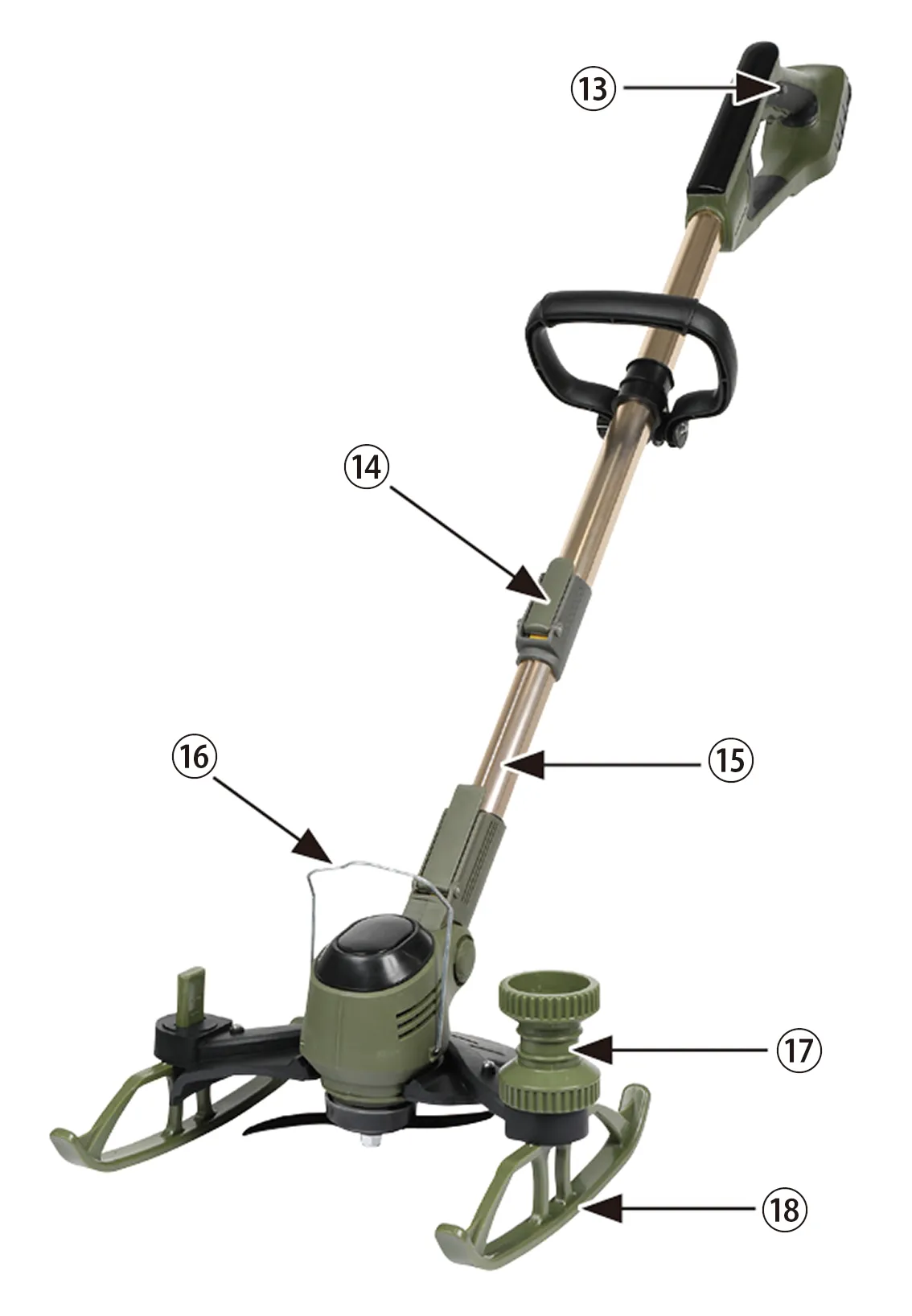 ⑬
⑭
⑯
⑮
⑰
⑱