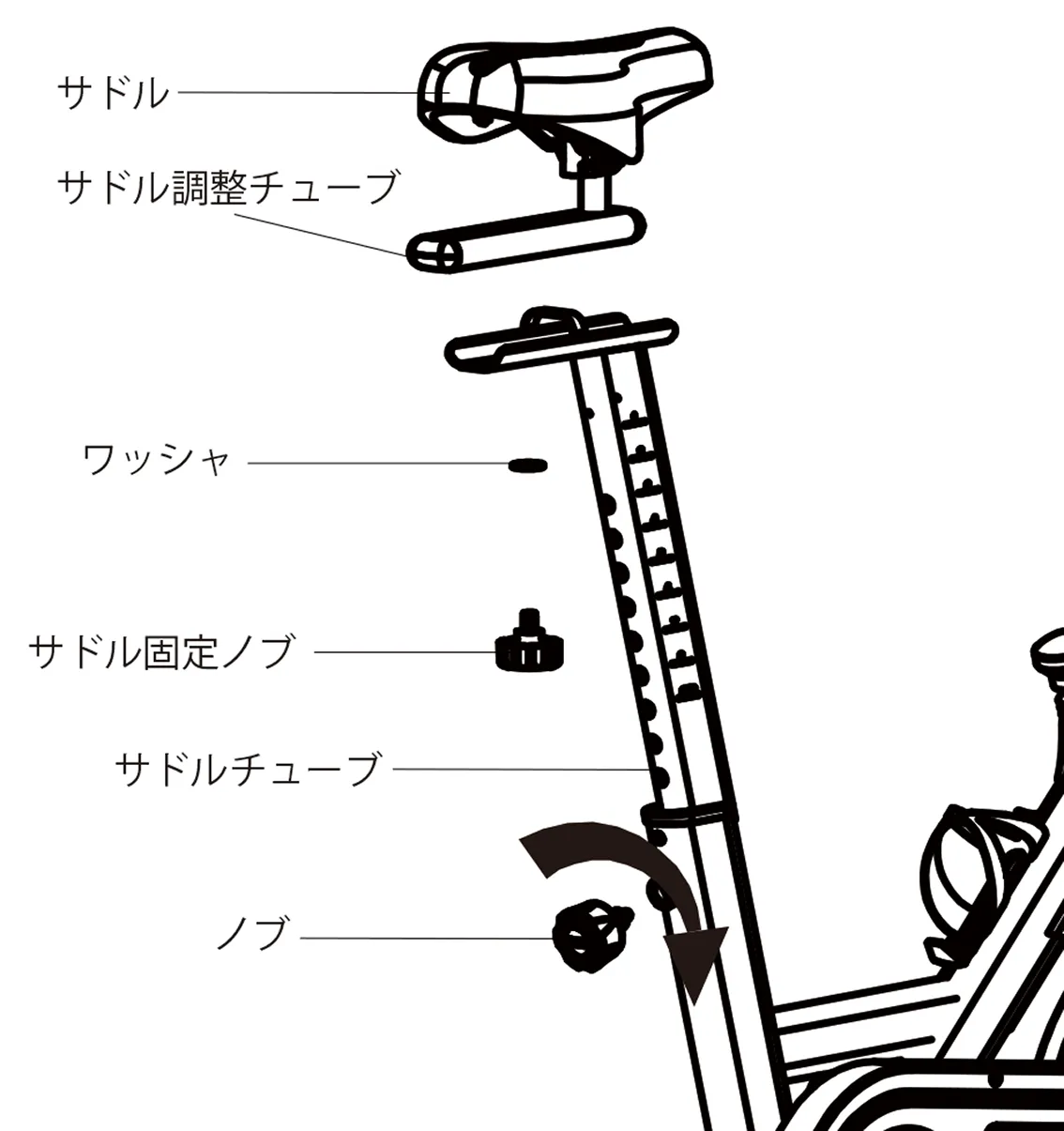 サドル

サドル調整チューブ

ワッシャ

サドル固定ノブ

サドルチューブ

ノブ