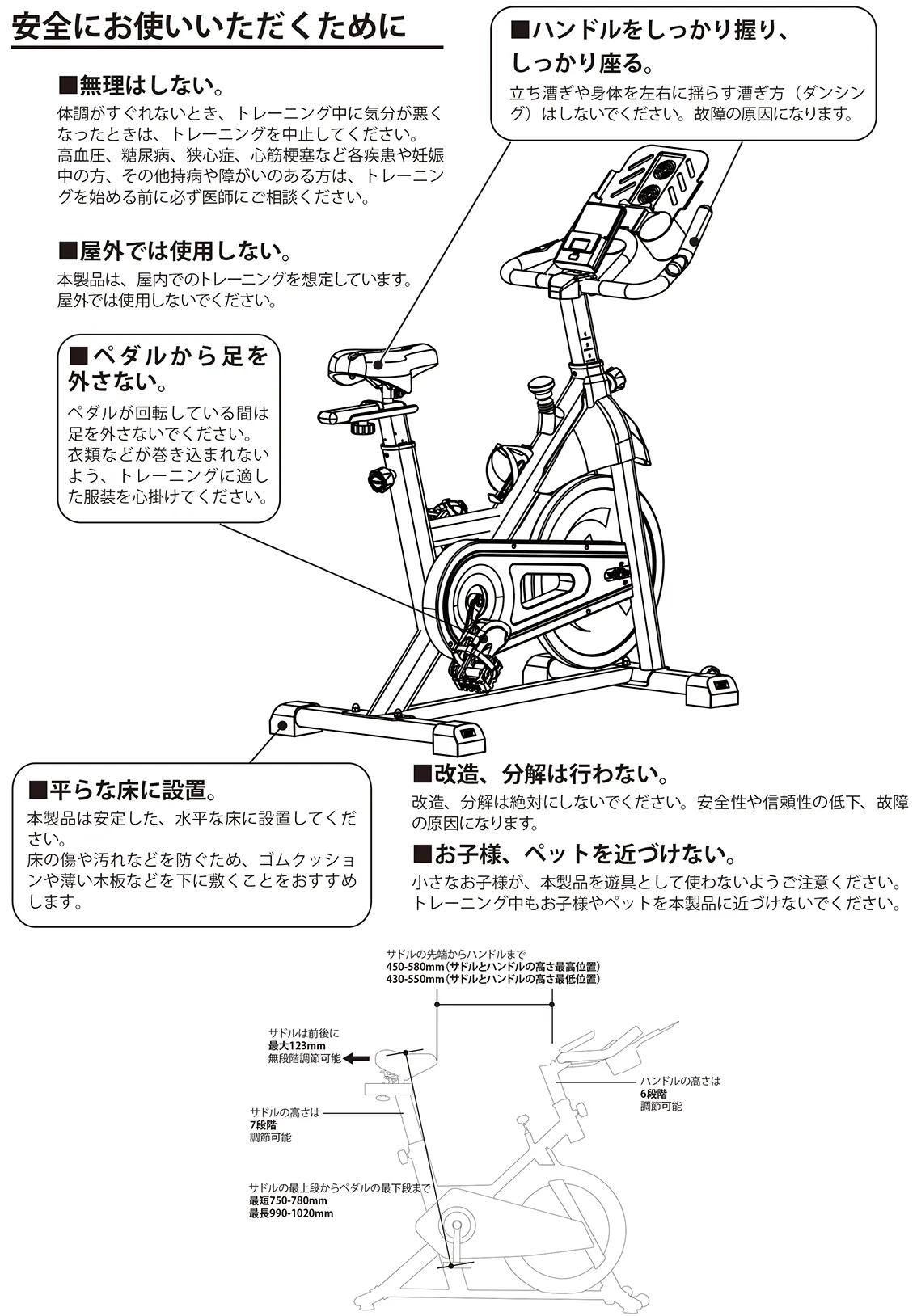 安全にお使いいただくために

■無理はしない。
体調がすぐれないとき、トレーニング中に気分が悪くなったときは、トレーニングを中止してください。
高血圧、糖尿病、狭心症、心筋梗塞など各疾患や妊娠中の方、その他持病や障がいのある方は、トレーニングを始める前に必ず医師にご相談ください。

■屋外では使用しない。
本製品は、屋内でのトレーニングを想定しています。
屋外では使用しないでください。

■ハンドルをしっかり握り、しっかり座る。
立ち漕ぎや身体を左右に揺らす漕ぎ方（ダンシング）はしないでください。故障の原因になります。

■ペダルから足を外さない。
ペダルが回転している間は足を外さないでください。
衣類などが巻き込まれないよう、トレーニングに適した服装を心掛けてください。

■平らな床に設置。
本製品は安定した、水平な床に設置してください。
床の傷や汚れなどを防ぐため、ゴムクッションや薄い木板などを下に敷くことをおすすめします。

■改造、分解は行わない。
改造、分解は絶対にしないでください。安全性や信頼性の低下、故障の原因になります。

■お子様、ペットを近づけない。
小さなお子様が、本製品を遊具として使わないようご注意ください。
トレーニング中もお子様やペットを本製品に近づけないでください。

サドルの先端からハンドルまで
450-580mm（サドルとハンドルの高さ最高位置）
430-550mm（サドルとハンドルの高さ最低位置）

サドルは前後に
最大123mm
無段階調節可能

ハンドルの高さは
6段階
調節可能

サドルの高さは
7段階
調節可能

サドルの最上段からペダルの最下段まで
最短750-780mm
最長990-1020mm