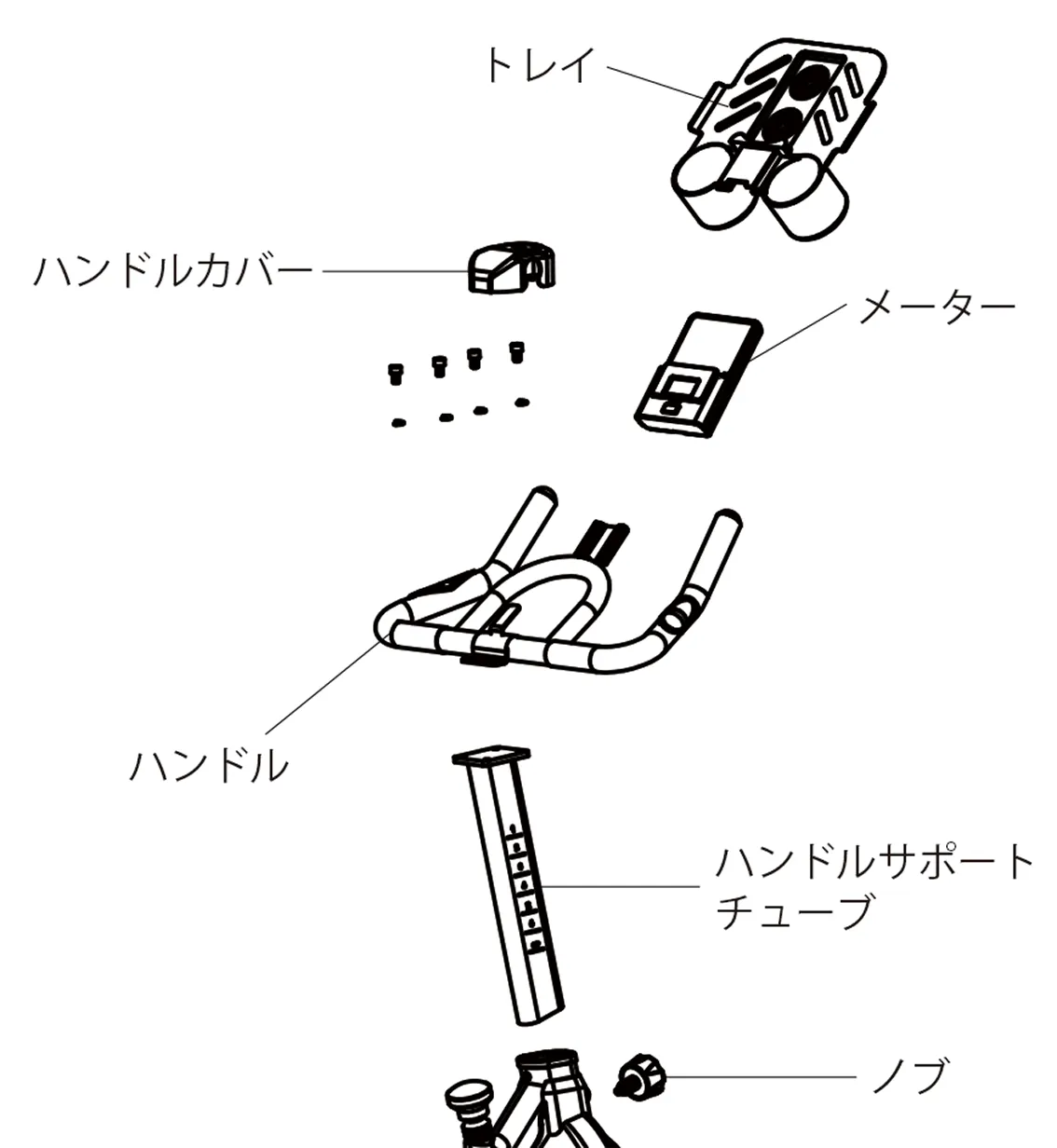 トレイ

ハンドルカバー

メーター

ハンドル

ハンドルサポートチューブ

ノブ